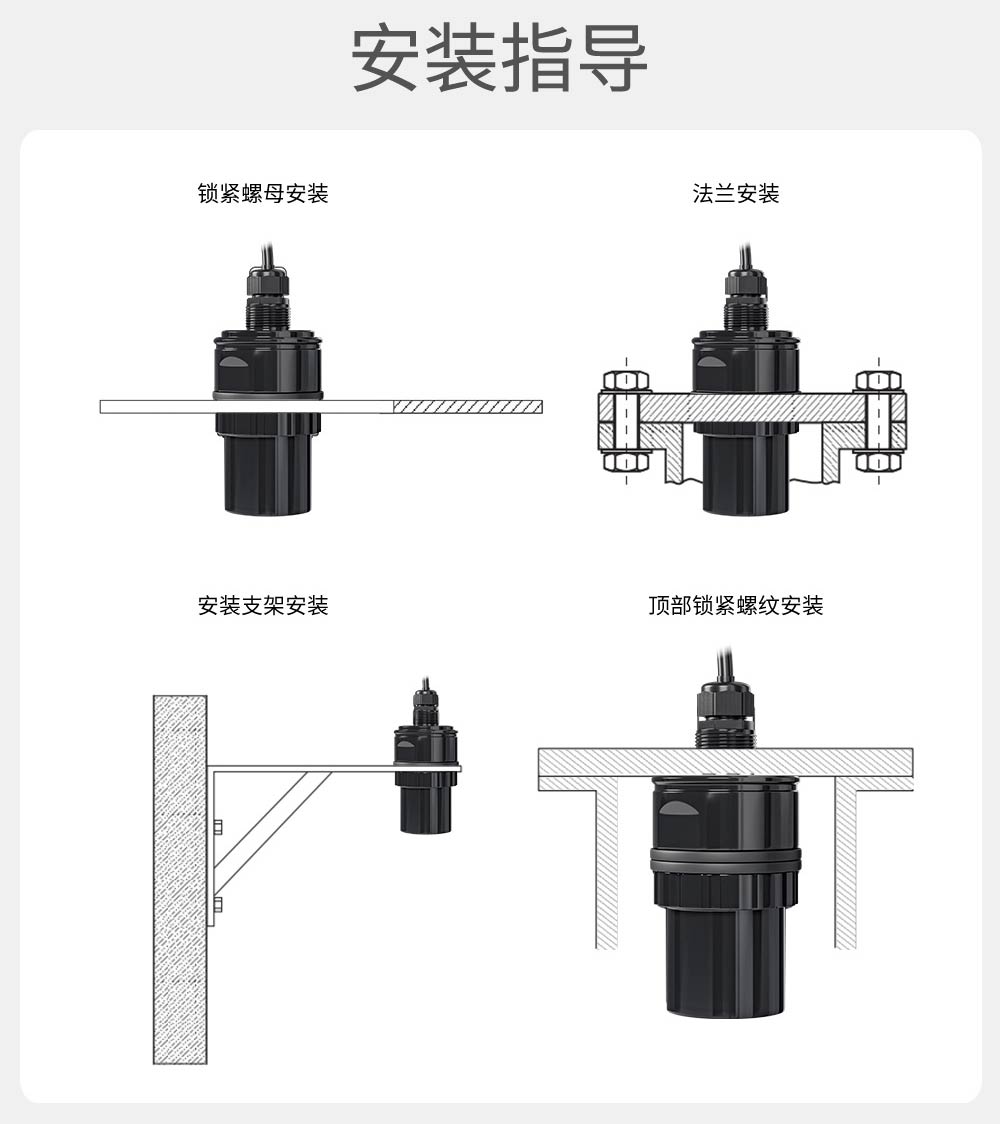 安装指导

锁紧螺母安装

法兰安装

安装支架安装

顶部锁紧螺纹安装